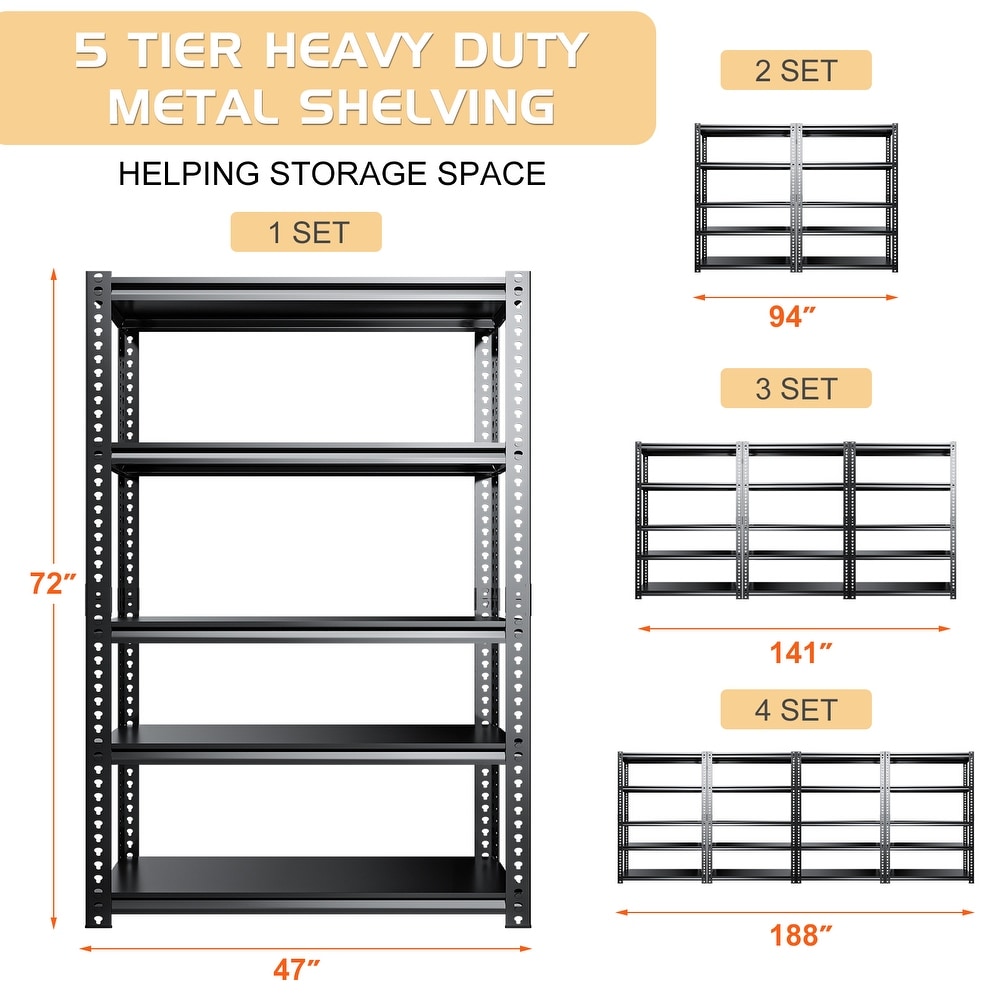 5 TIER HEAVY DUTY METAL SHELVING

HELPING STORAGE SPACE

1 SET

72″

47″

2 SET

94″

3 SET

141″

4 SET

188″