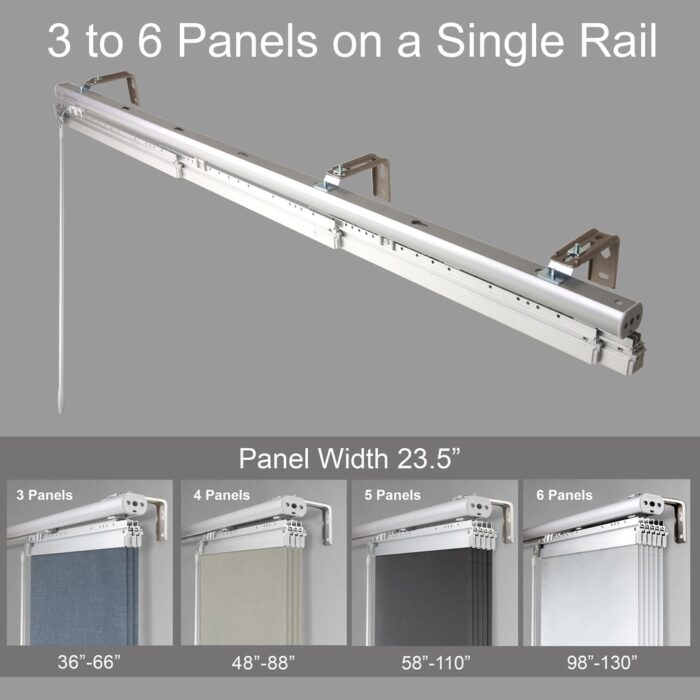 3 to 6 Panels on a Single Rail

Panel Width 23.5”

3 Panels

36”-66”

4 Panels

48”-88”

5 Panels

58”-110”

6 Panels

98”-130”